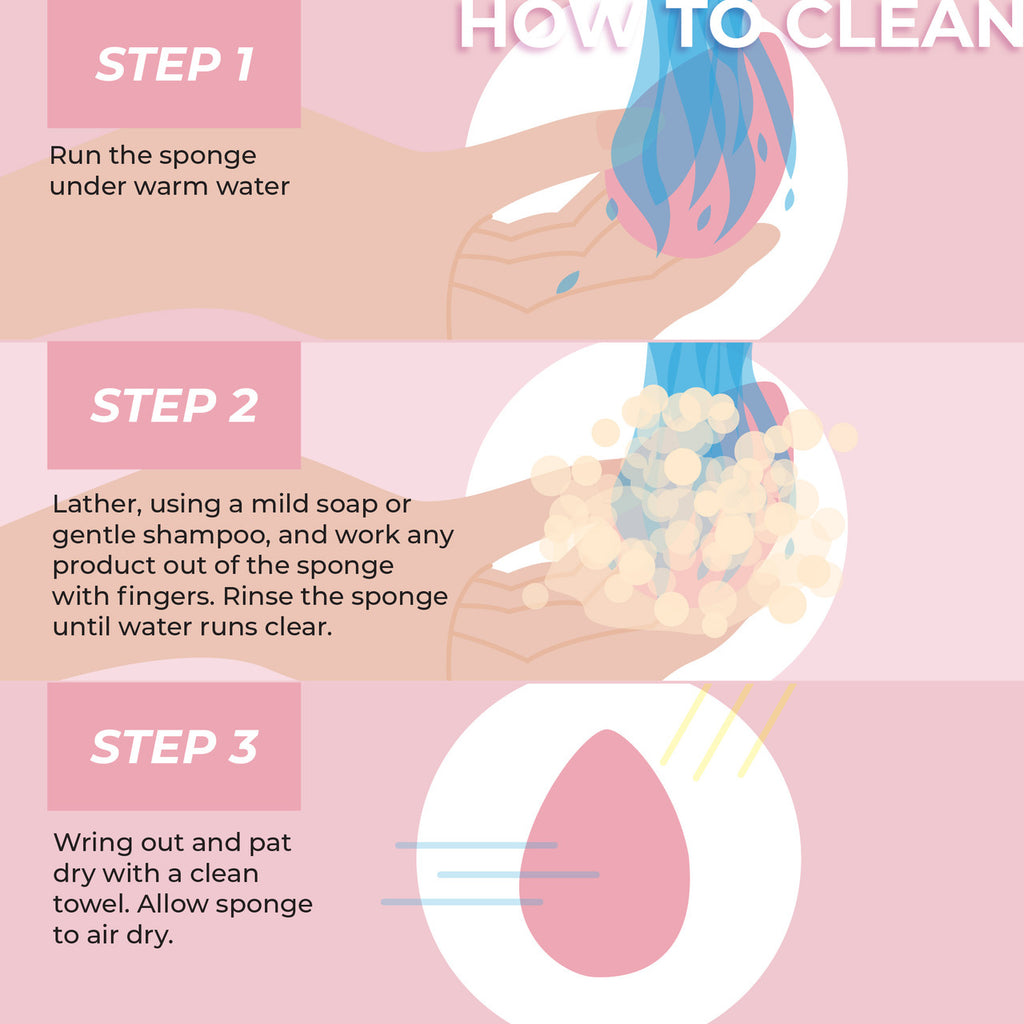 HOW TO CLEAN

STEP 1

Run the sponge under warm water

STEP 2

Lather, using a mild soap or gentle shampoo, and work any product out of the sponge with fingers. Rinse the sponge until water runs clear.

STEP 3

Wring out and pat dry with a clean towel. Allow sponge to air dry.