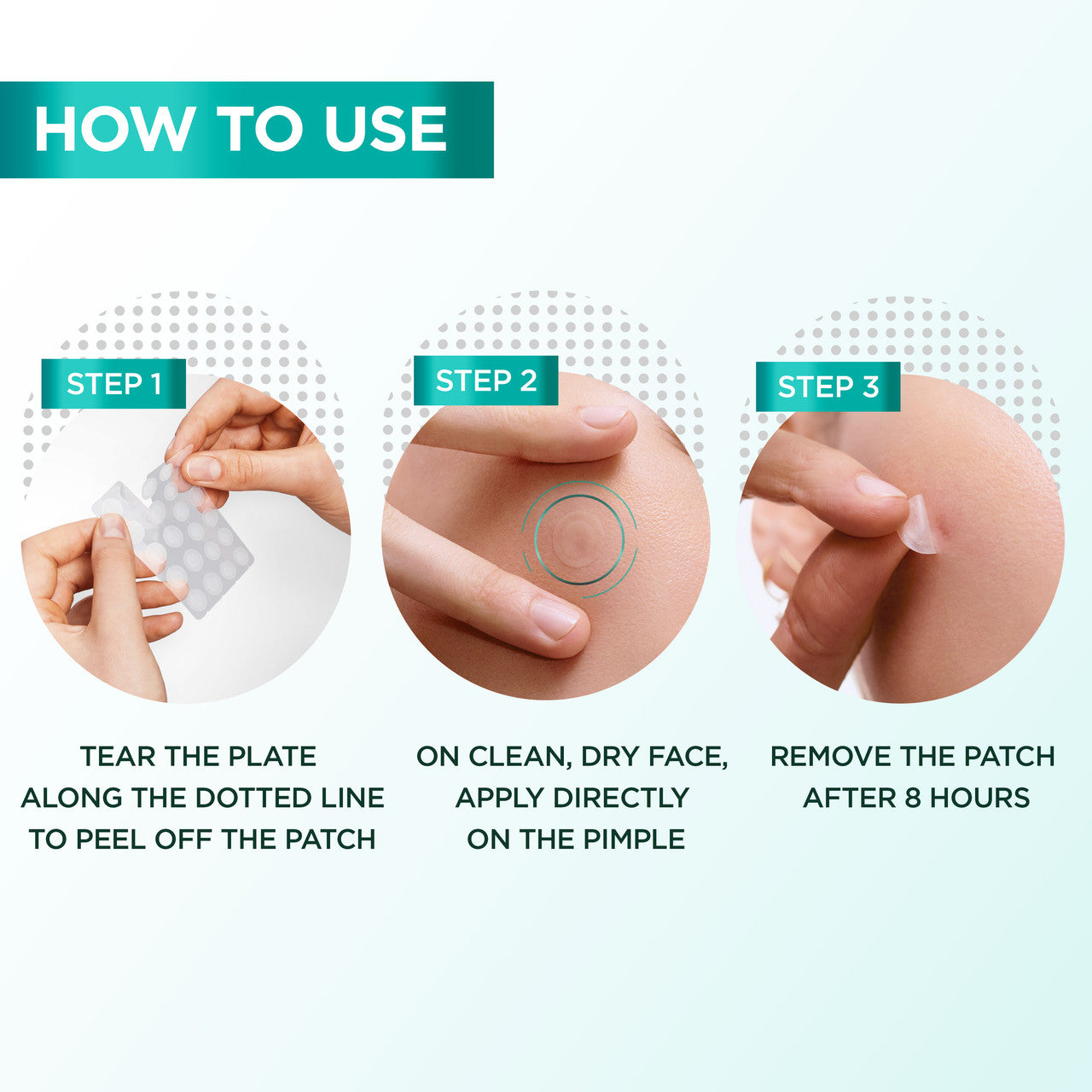 HOW TO USE

STEP 1

TEAR THE PLATE ALONG THE DOTTED LINE TO PEEL OFF THE PATCH

STEP 2

ON CLEAN, DRY FACE, APPLY DIRECTLY ON THE PIMPLE

STEP 3

REMOVE THE PATCH AFTER 8 HOURS